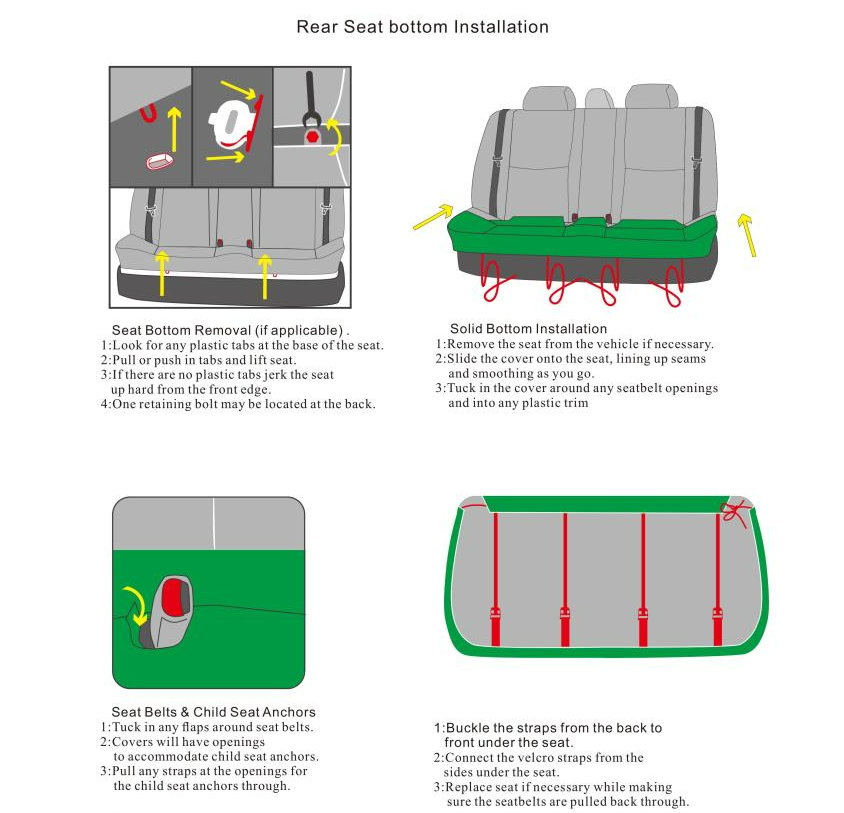 Rear Seat bottom Installation

Seat Bottom Removal (if applicable) .
1:Look for any plastic tabs at the base of the seat.
2:Pull or push in tabs and lift seat.
3:If there are no plastic tabs jerk the seat up hard from the front edge.
4:One retaining bolt may be located at the back.

Solid Bottom Installation
1:Remove the seat from the vehicle if necessary.
2:Slide the cover onto the seat, lining up seams and smoothing as you go.
3:Tuck in the cover around any seatbelt openings and into any plastic trim

Seat Belts & Child Seat Anchors
1:Tuck in any flaps around seat belts.
2:Covers will have openings to accommodate child seat anchors.
3:Pull any straps at the openings for the child seat anchors through.

1:Buckle the straps from the back to front under the seat.
2:Connect the velcro straps from the sides under the seat.
3:Replace seat if necessary while making sure the seatbelts are pulled back through.