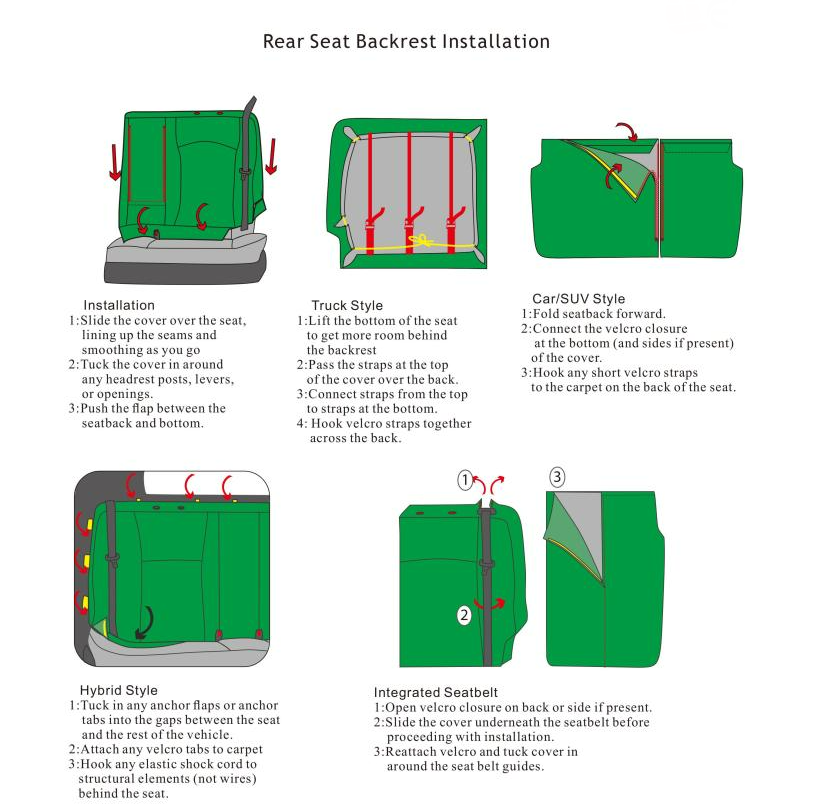 Rear Seat Backrest Installation

Installation
1:Slide the cover over the seat, lining up the seams and smoothing as you go
2:Tuck the cover in around any headrest posts, levers, or openings.
3:Push the flap between the seatback and bottom.

Truck Style
1:Lift the bottom of the seat to get more room behind the backrest
2:Pass the straps at the top of the cover over the back.
3:Connect straps from the top to straps at the bottom.
4: Hook velcro straps together across the back.

Car/SUV Style
1:Fold seatback forward.
2:Connect the velcro closure at the bottom (and sides if present) of the cover.
3:Hook any short velcro straps to the carpet on the back of the seat.

Hybrid Style
1:Tuck in any anchor flaps or anchor tabs into the gaps between the seat and the rest of the vehicle.
2:Attach any velcro tabs to carpet
3:Hook any elastic shock cord to structural elements (not wires) behind the seat.

1
2
3

Integrated Seatbelt
1:Open velcro closure on back or side if present.
2:Slide the cover underneath the seatbelt before proceeding with installation.
3:Reattach velcro and tuck cover in around the seat belt guides.