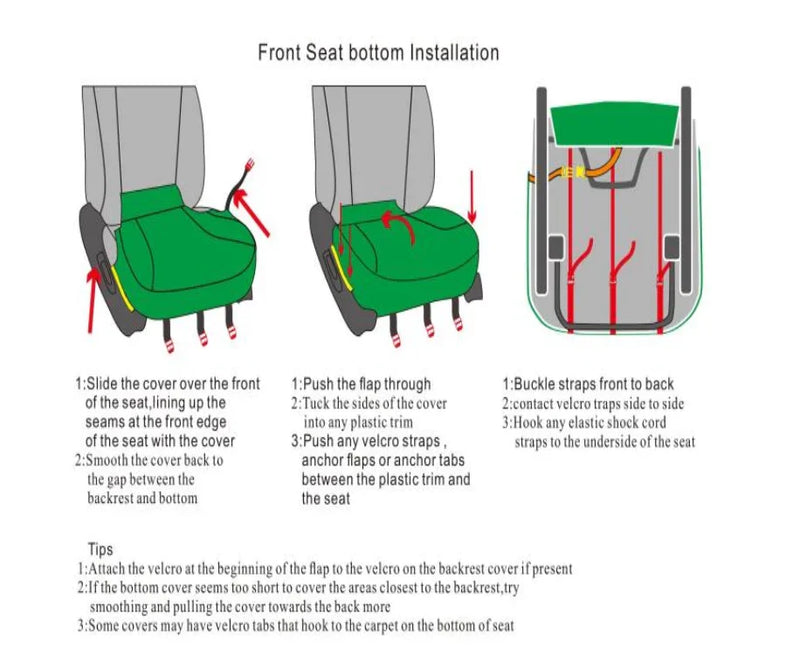 Front Seat bottom Installation

1:Slide the cover over the front of the seat,lining up the seams at the front edge of the seat with the cover
2:Smooth the cover back to the gap between the backrest and bottom

1:Push the flap through
2:Tuck the sides of the cover into any plastic trim
3:Push any velcro straps , anchor flaps or anchor tabs between the plastic trim and the seat

1:Buckle straps front to back
2:contact velcro traps side to side
3:Hook any elastic shock cord straps to the underside of the seat

Tips
1:Attach the velcro at the beginning of the flap to the velcro on the backrest cover if present
2:If the bottom cover seems too short to cover the areas closest to the backrest,try smoothing and pulling the cover towards the back more
3:Some covers may have velcro tabs that hook to the carpet on the bottom of seat