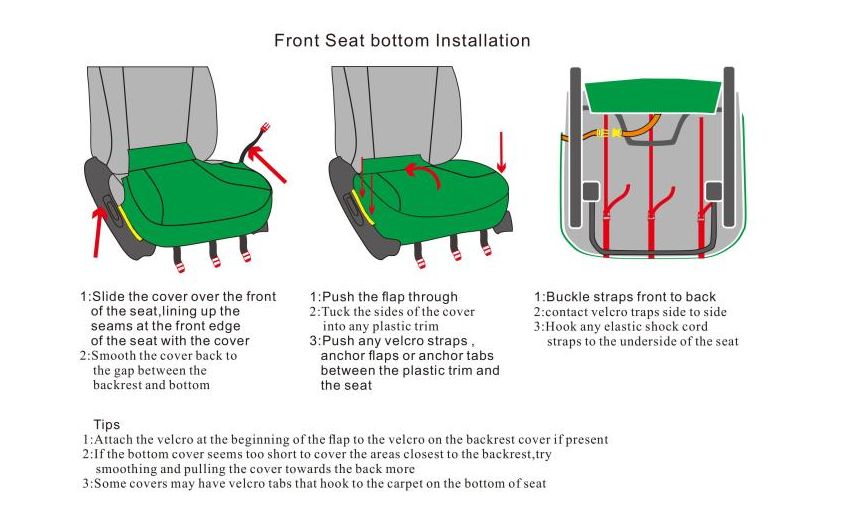 Front Seat bottom Installation

1:Slide the cover over the front of the seat,lining up the seams at the front edge of the seat with the cover
2:Smooth the cover back to the gap between the backrest and bottom

1:Push the flap through
2:Tuck the sides of the cover into any plastic trim
3:Push any velcro straps , anchor flaps or anchor tabs between the plastic trim and the seat

1:Buckle straps front to back
2:contact velcro traps side to side
3:Hook any elastic shock cord straps to the underside of the seat

Tips
1:Attach the velcro at the beginning of the flap to the velcro on the backrest cover if present
2:If the bottom cover seems too short to cover the areas closest to the backrest,try smoothing and pulling the cover towards the back more
3:Some covers may have velcro tabs that hook to the carpet on the bottom of seat