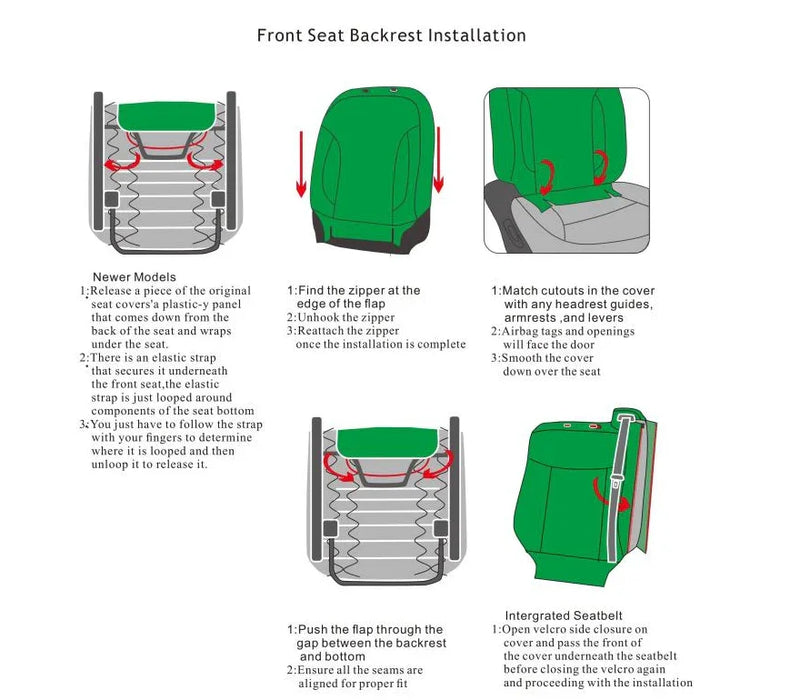 Front Seat Backrest Installation

Newer Models
1:Release a piece of the original seat covers'a plastic-y panel that comes down from the back of the seat and wraps under the seat.
2:There is an elastic strap that secures it underneath the front seat,the elastic strap is just looped around components of the seat bottom
3:You just have to follow the strap with your fingers to determine where it is looped and then unloop it to release it.

1:Find the zipper at the edge of the flap
2:Unhook the zipper
3:Reattach the zipper once the installation is complete

1:Match cutouts in the cover with any headrest guides, armrests ,and levers
2:Airbag tags and openings will face the door
3:Smooth the cover down over the seat

1:Push the flap through the gap between the backrest and bottom
2:Ensure all the seams are aligned for proper fit

Intergrated Seatbelt
1:Open velcro side closure on cover and pass the front of the cover underneath the seatbelt before closing the velcro again and proceeding with the installation