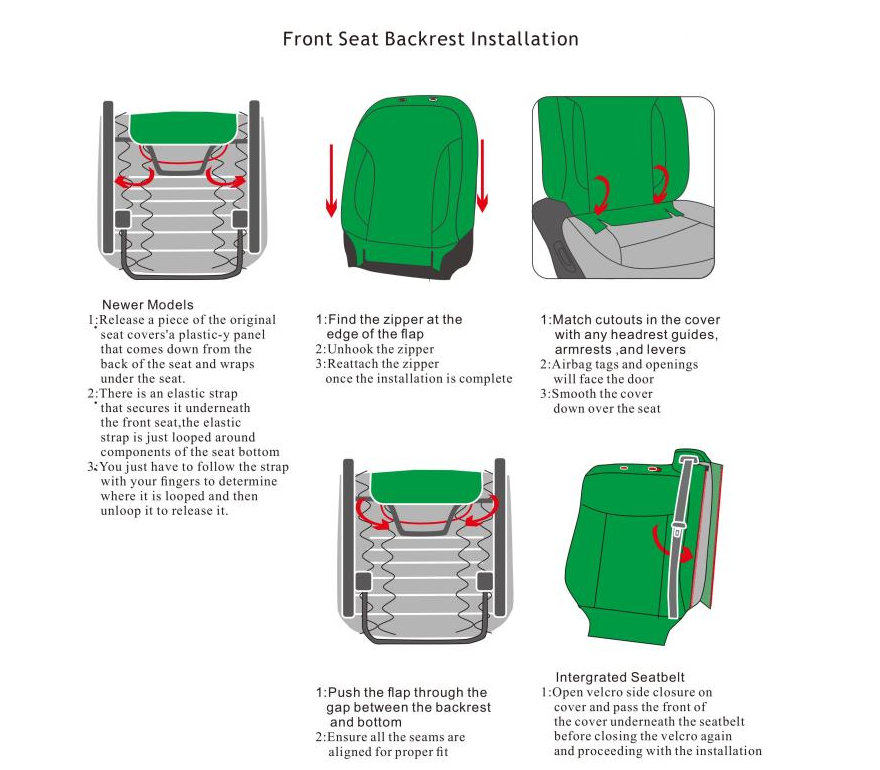 Front Seat Backrest Installation

Newer Models
1:Release a piece of the original seat covers'a plastic-y panel that comes down from the back of the seat and wraps under the seat.
2:There is an elastic strap that secures it underneath the front seat,the elastic strap is just looped around components of the seat bottom
3:You just have to follow the strap with your fingers to determine where it is looped and then unloop it to release it.

1:Find the zipper at the edge of the flap
2:Unhook the zipper
3:Reattach the zipper once the installation is complete

1:Match cutouts in the cover with any headrest guides, armrests ,and levers
2:Airbag tags and openings will face the door
3:Smooth the cover down over the seat

1:Push the flap through the gap between the backrest and bottom
2:Ensure all the seams are aligned for proper fit

Intergrated Seatbelt
1:Open velcro side closure on cover and pass the front of the cover underneath the seatbelt before closing the velcro again and proceeding with the installation