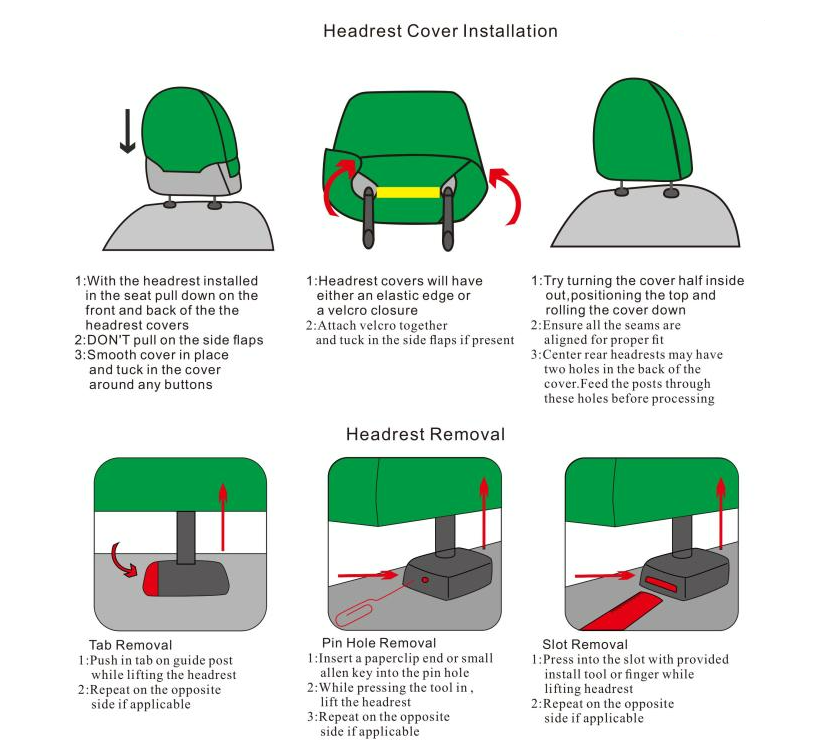 Headrest Cover Installation

1:With the headrest installed in the seat pull down on the front and back of the the headrest covers
2:DON'T pull on the side flaps
3:Smooth cover in place and tuck in the cover around any buttons

1:Headrest covers will have either an elastic edge or a velcro closure
2:Attach velcro together and tuck in the side flaps if present

1:Try turning the cover half inside out,positioning the top and rolling the cover down
2:Ensure all the seams are aligned for proper fit
3:Center rear headrests may have two holes in the back of the cover.Feed the posts through these holes before processing

Headrest Removal

Tab Removal
1:Push in tab on guide post while lifting the headrest
2:Repeat on the opposite side if applicable

Pin Hole Removal
1:Insert a paperclip end or small allen key into the pin hole
2:While pressing the tool in , lift the headrest
3:Repeat on the opposite side if applicable

Slot Removal
1:Press into the slot with provided install tool or finger while lifting headrest
2:Repeat on the opposite side if applicable